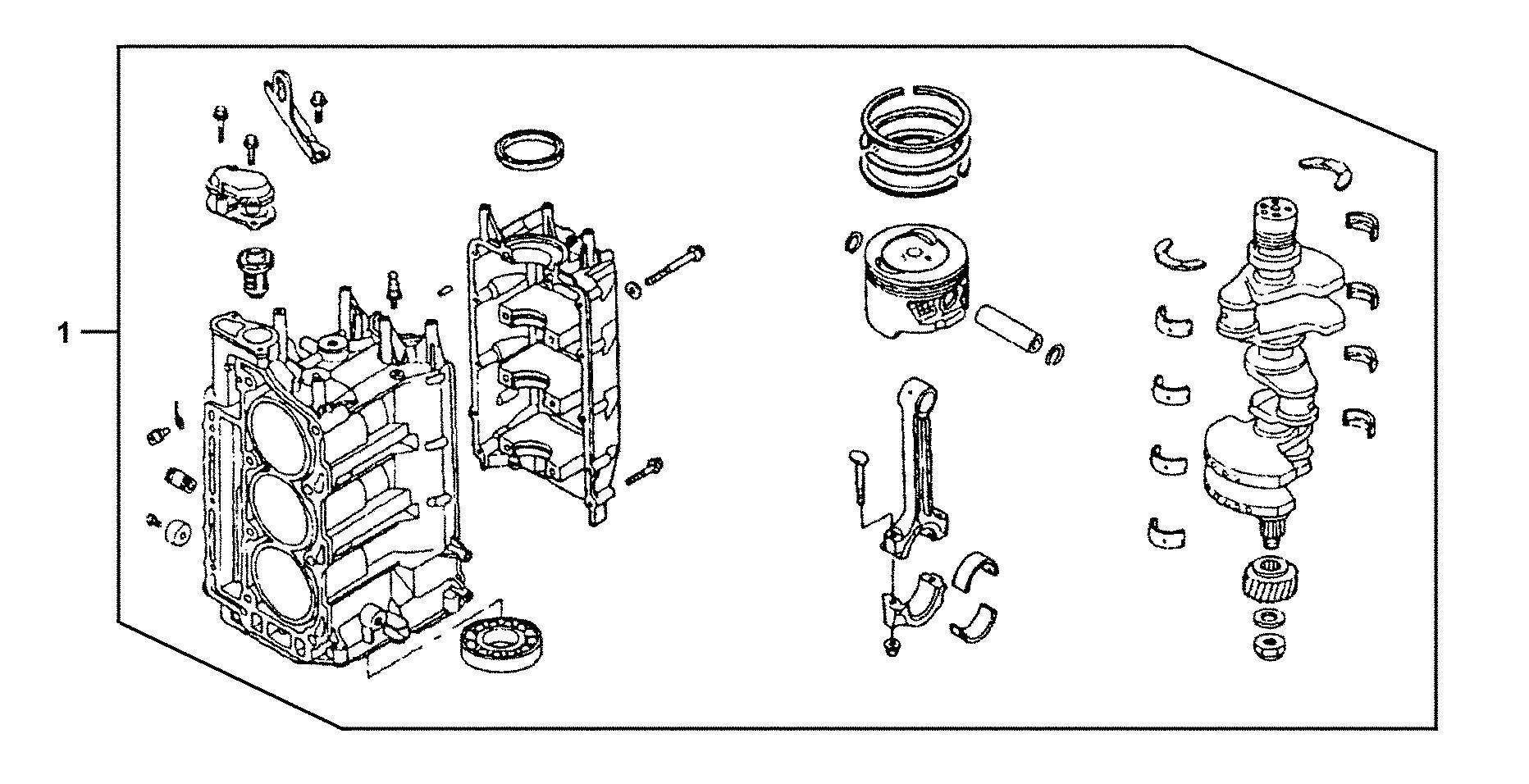 1